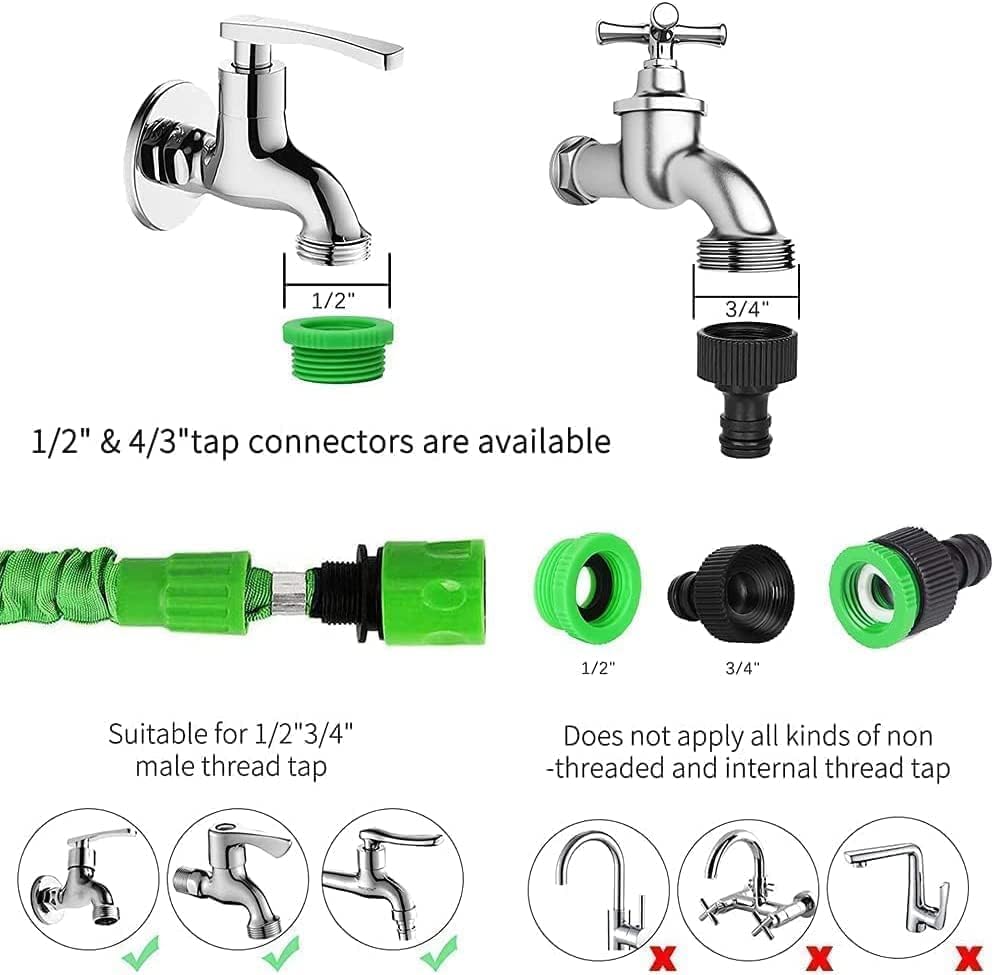 1/2"

3/4"

1/2" & 4/3"tap connectors are available

1/2"

3/4"

Suitable for 1/2"3/4" male thread tap

Does not apply all kinds of non -threaded and internal thread tap