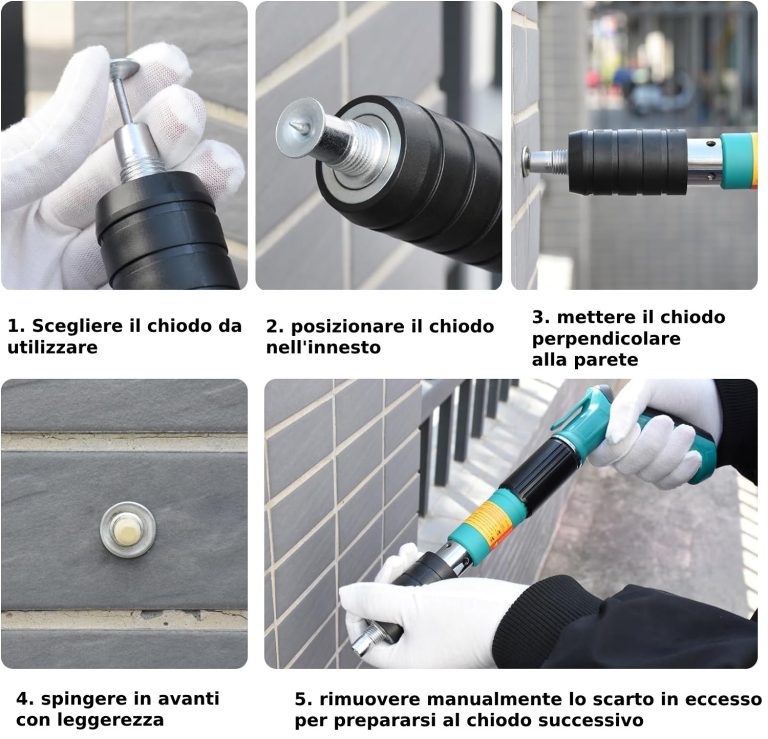 1. Scegliere il chiodo da utilizzare

2. posizionare il chiodo nell'innesto

3. mettere il chiodo perpendicolare alla parete

4. spingere in avanti con leggerezza

5. rimuovere manualmente lo scarto in eccesso per prepararsi al chiodo successivo